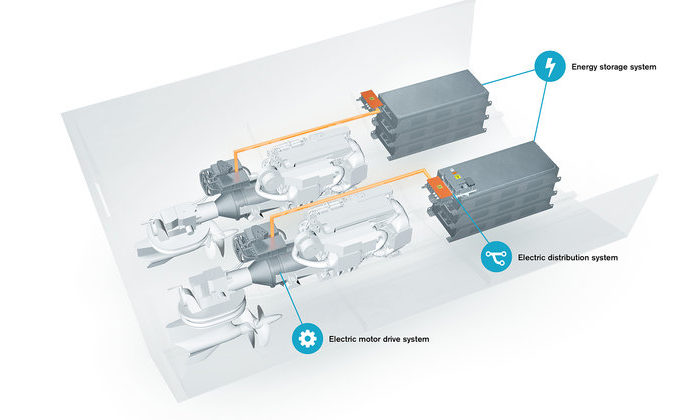 Energy storage system

Electric distribution system

Electric motor drive system